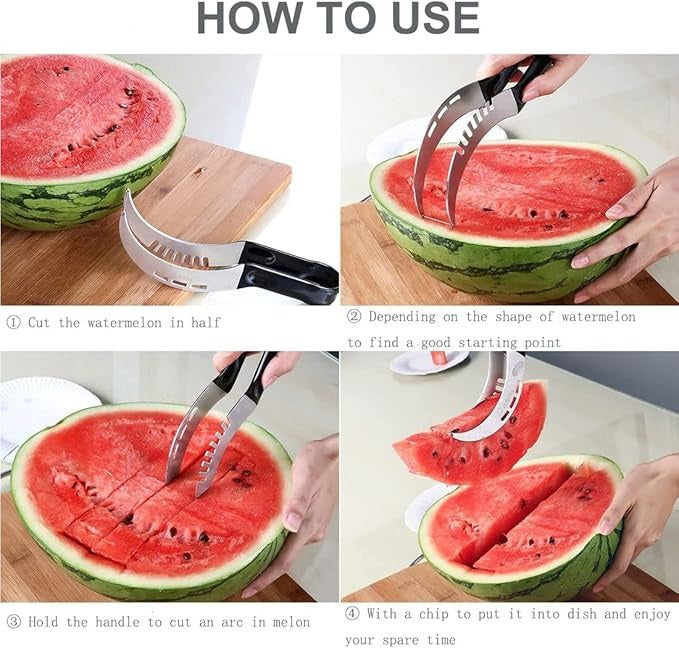 HOW TO USE

① Cut the watermelon in half

② Depending on the shape of watermelon to find a good starting point

③ Hold the handle to cut an arc in melon

④ With a chip to put it into dish and enjoy your spare time